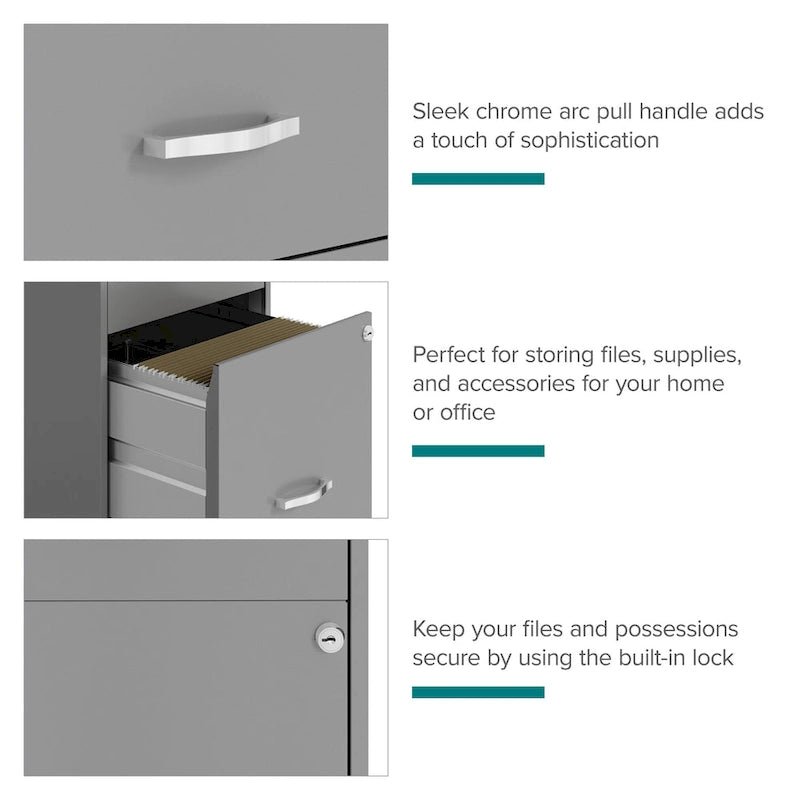 Sleek chrome arc pull handle adds a touch of sophistication

Perfect for storing files, supplies, and accessories for your home or office

Keep your files and possessions secure by using the built-in lock